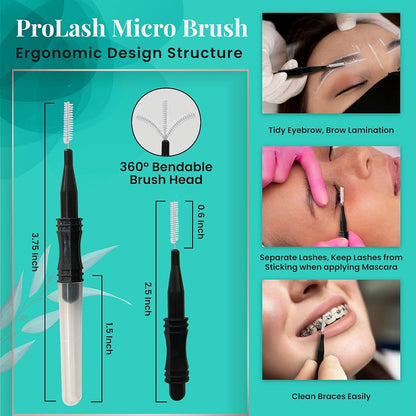 ProLash Micro Brush
Ergonomic Design Structure

360° Bendable Brush Head

3.75 Inch

1.5 Inch

0.6 Inch

2.5 Inch

Tidy Eyebrow, Brow Lamination

Separate Lashes, Keep Lashes from Sticking when applying Mascara

Clean Braces Easily