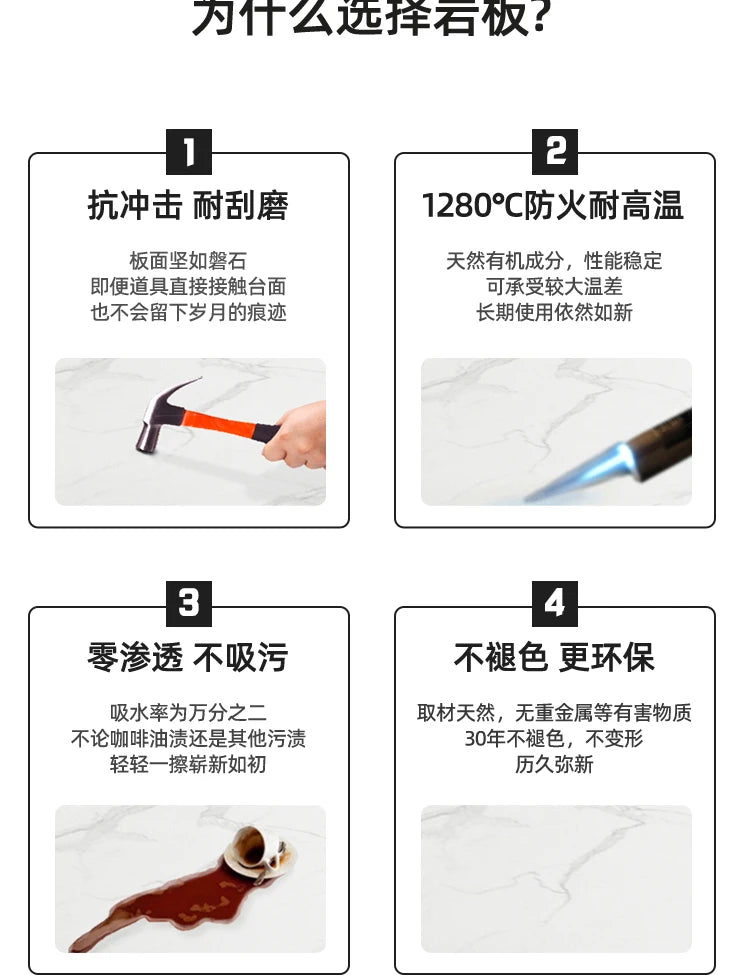 为什么选择岩板？

1
抗冲击 耐刮磨
板面坚如磐石
即便道具直接接触台面
也不会留下岁月的痕迹

2
1280°C防火耐高温
天然有机成分，性能稳定
可承受较大温差
长期使用依然如新

3
零渗透 不吸污
吸水率为万分之二
不论咖啡油渍还是其他污渍
轻轻一擦崭新如初

4
不褪色 更环保
取材天然，无重金属等有害物质
30年不褪色，不变形
历久弥新