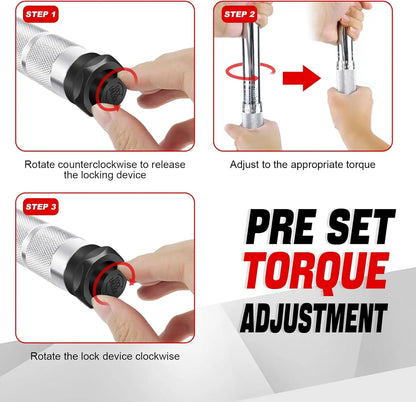 STEP 1

Rotate counterclockwise to release the locking device

STEP 2

Adjust to the appropriate torque

STEP 3

Rotate the lock device clockwise

PRE SET
TORQUE
ADJUSTMENT